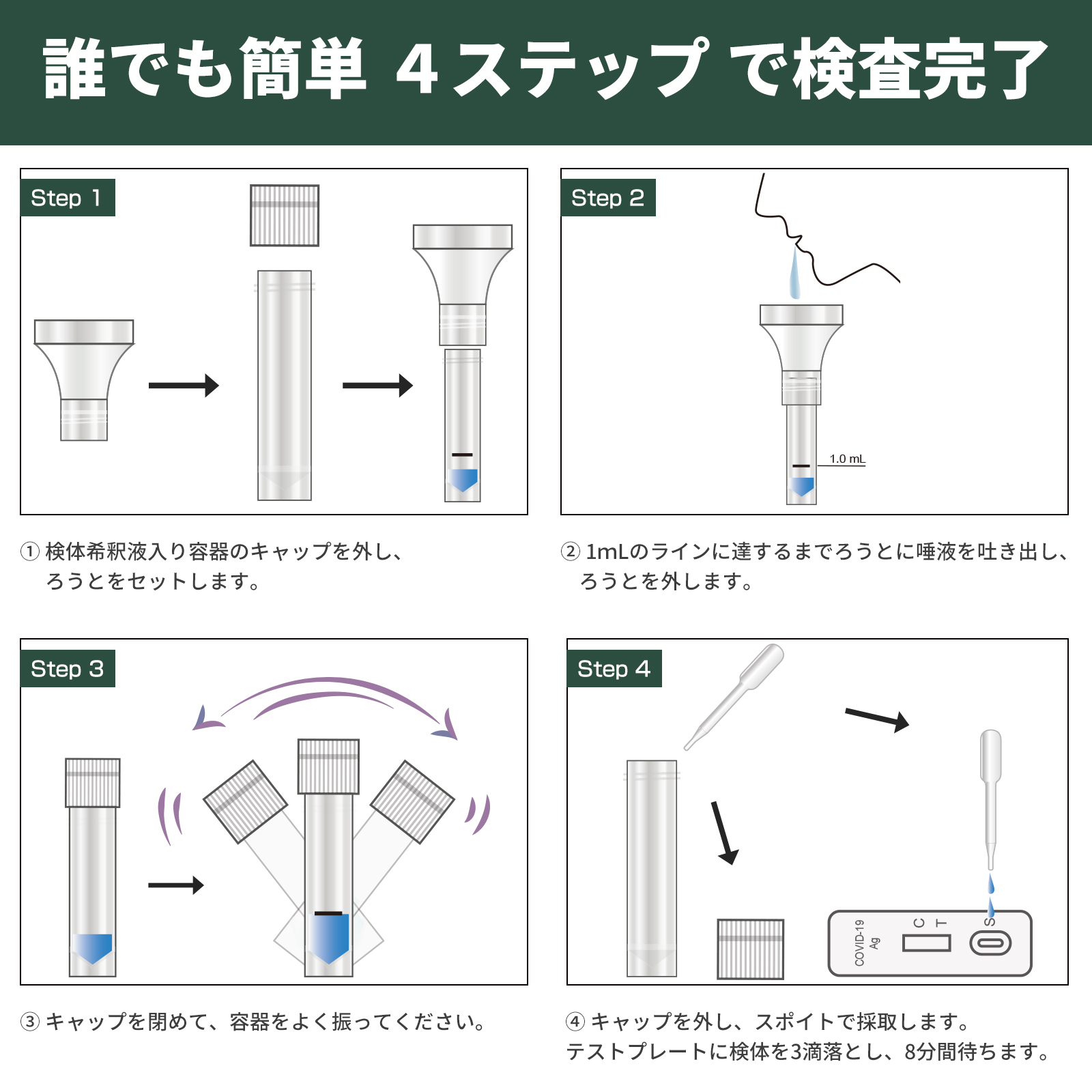 誰でも簡単 4ステップ で検査完了

Step 1

① 検体希釈液入り容器のキャップを外し、ろうとをセットします。

Step 2

1.0 mL

② 1mLのラインに達するまでろうとに唾液を吐き出し、ろうとを外します。

Step 3

③ キャップを閉めて、容器をよく振ってください。

Step 4

COVID-19 Ag

C T S

④ キャップを外し、スポイトで採取します。テストプレートに検体を3滴落とし、8分間待ちます。